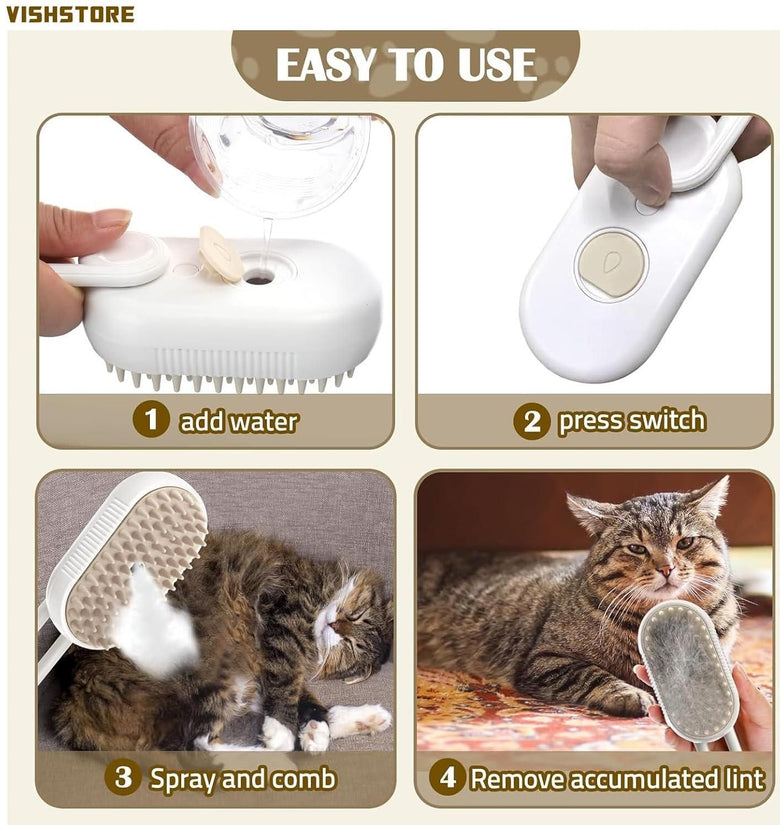 VISHSTORE

EASY TO USE

1 add water

2 press switch

3 Spray and comb

4 Remove accumulated lint